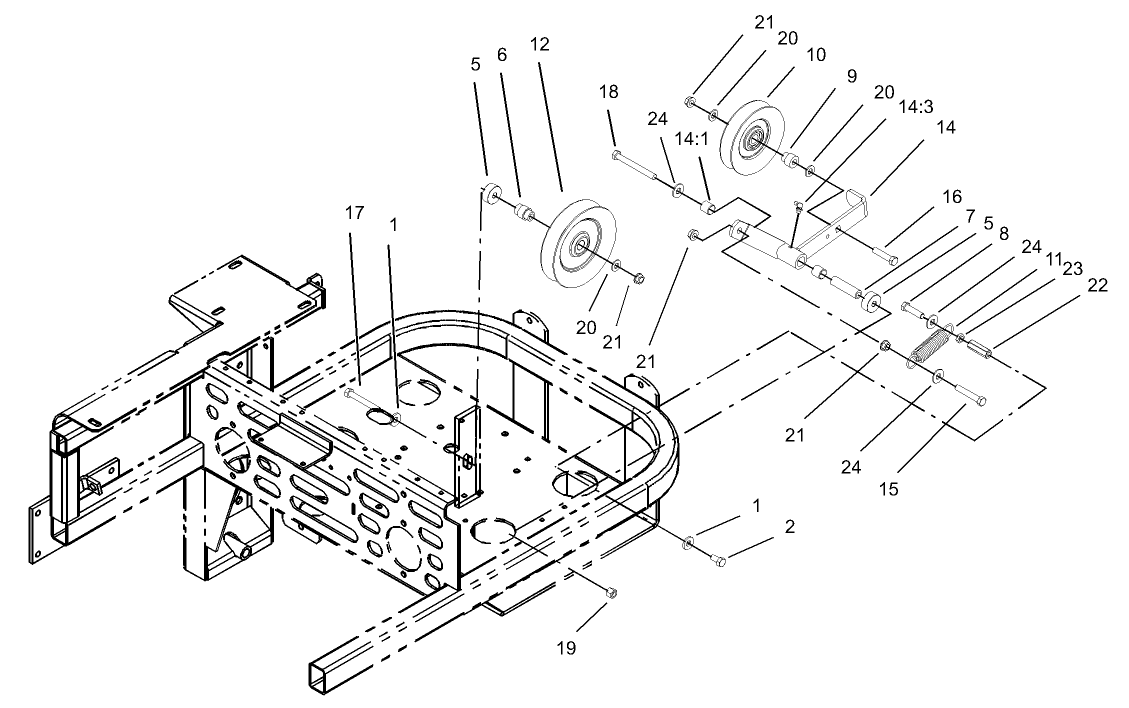 21
20
10
9
20
14:3
14
5
6
12
18
24
14:1
16
7
5
8
24
11
23
22
17
1
20
21
21
21
24
15
1
2
19