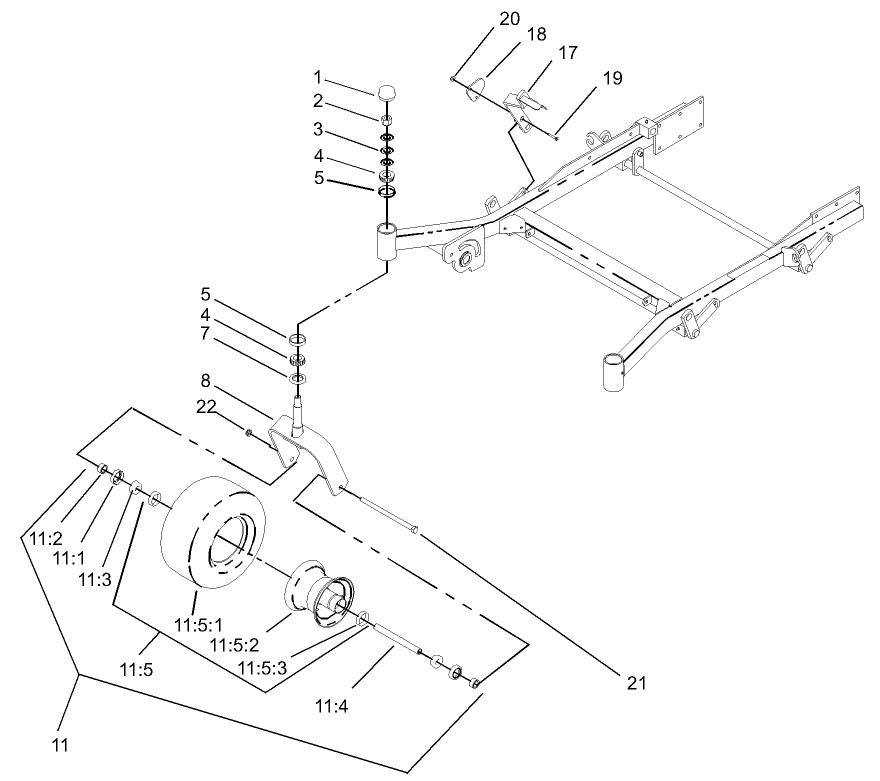 20
18
17
19
1
2
3
4
5
5
4
7
8
22
11:2
11:1
11:3
11:5:1
11:5:2
11:5:3
11:5
11:4
21
11