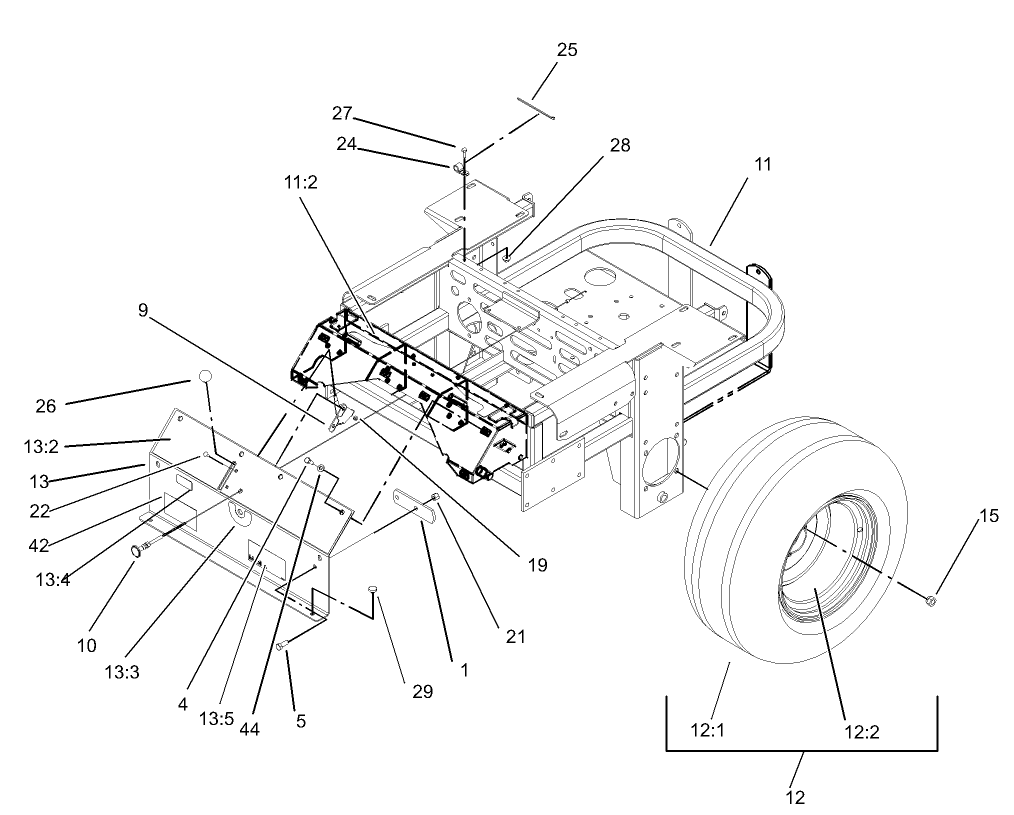 25
27
24
28
11:2
11
9
26
13:2
13
22
42
13:4
10
13:3
4
13:5
44
5
29
1
21
19
15
12:1
12:2
12