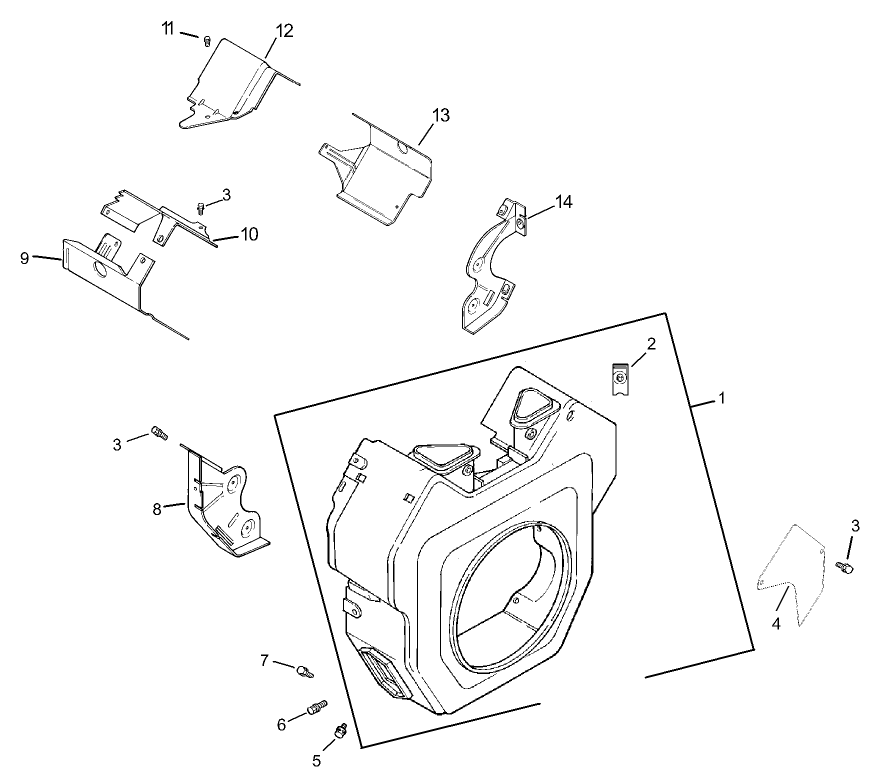 11
12
13
3
10
9
14
2
1
3
8
3
4
7
6
5