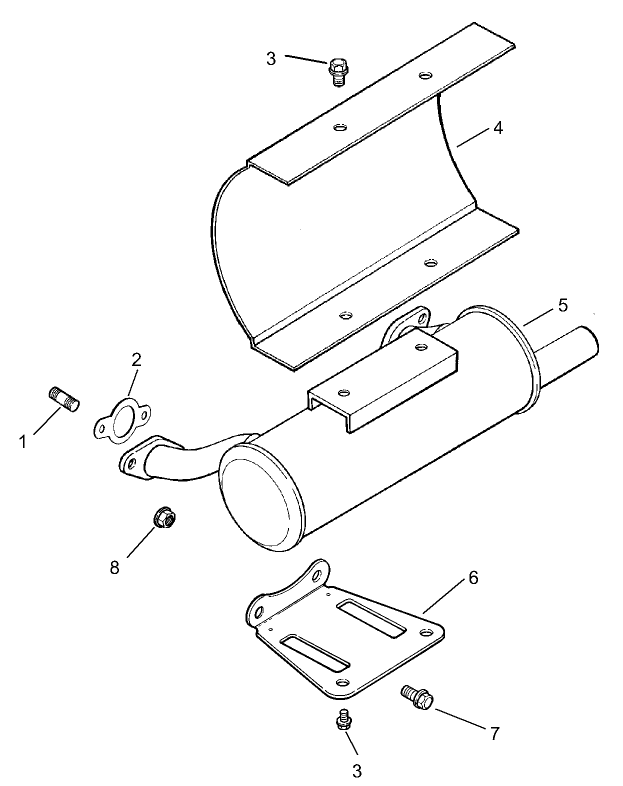 3
4
5
2
1
8
6
7
3