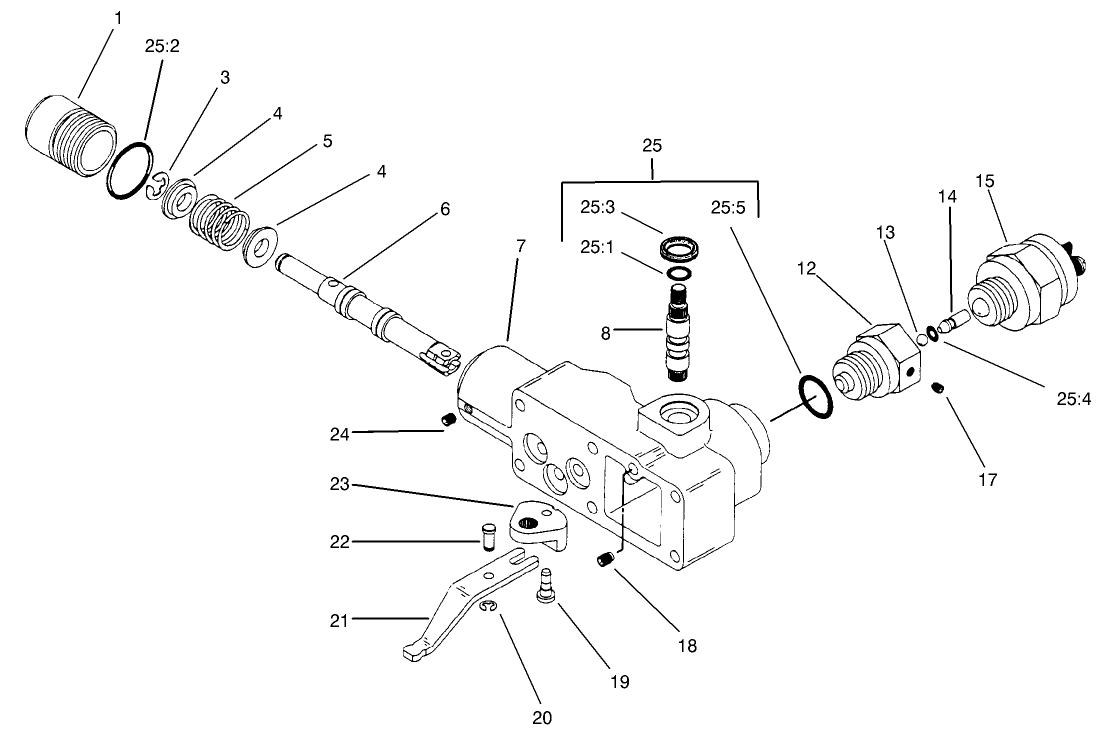 1
25:2
3
4
5
4
6
7
25
25:3
25:5
25:1
8
12
13
14
15
25:4
17
24
23
22
21
20
19
18