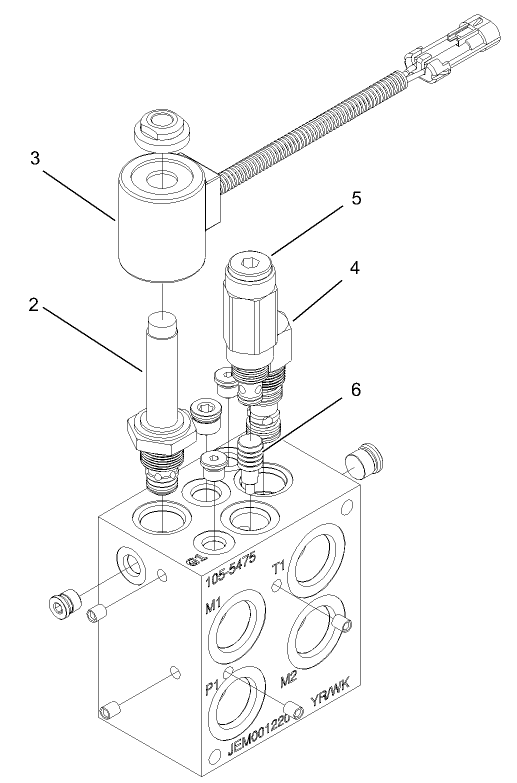 3
5
4
2
6
G1
105-5475
T1
M1
P1
M2
YR/WK
JEM001220