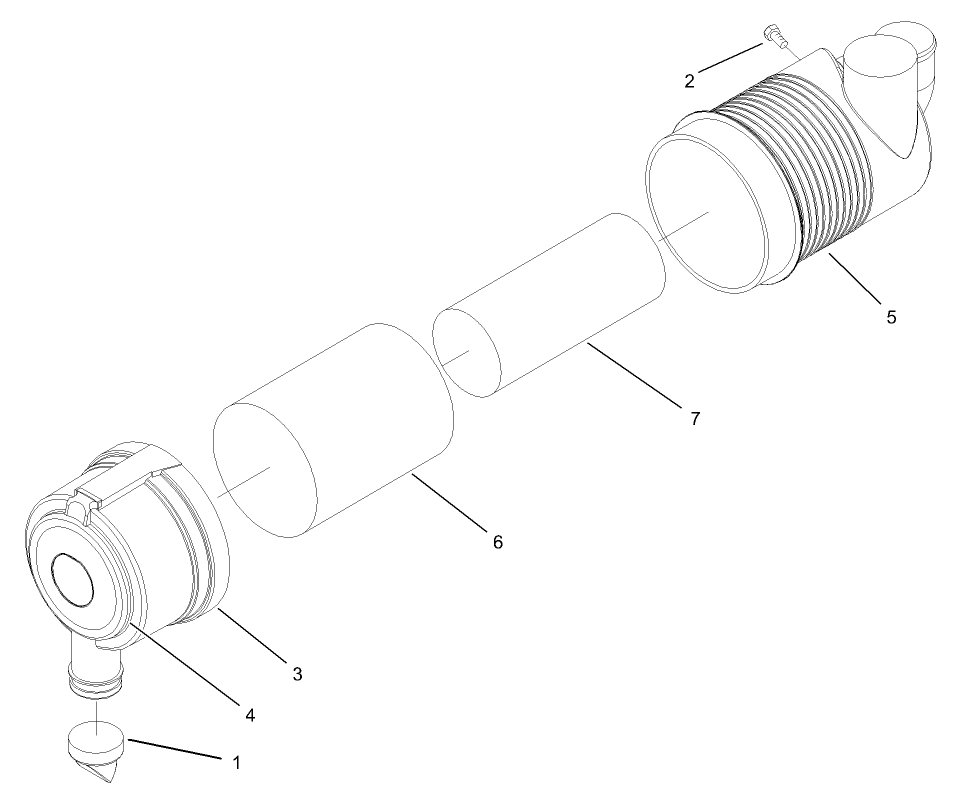 2
5
7
6
3
4
1