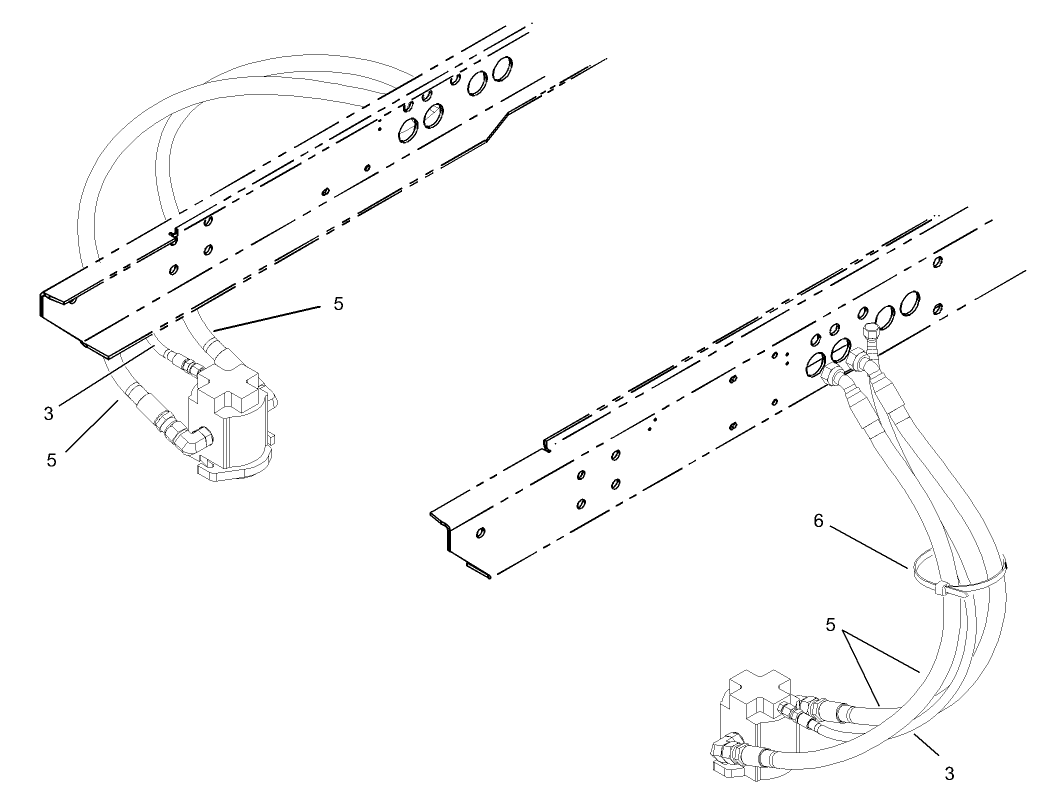 5
3
5
6
5
3