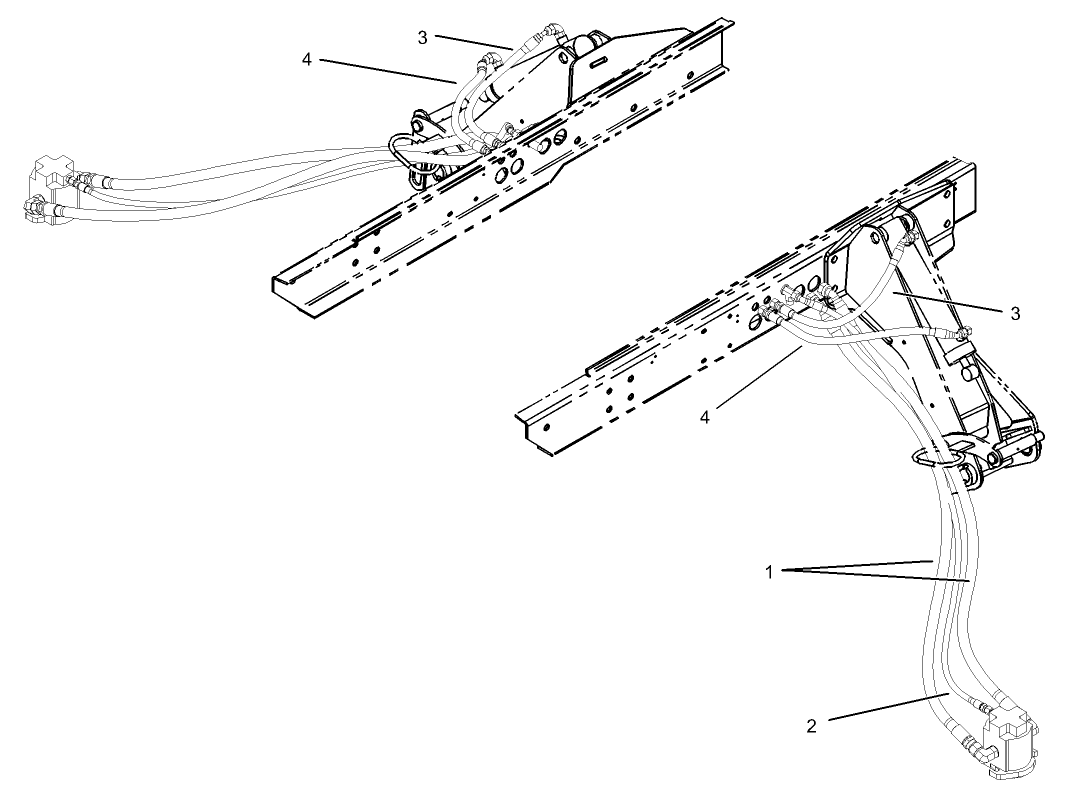 3
4
3
4
1
2