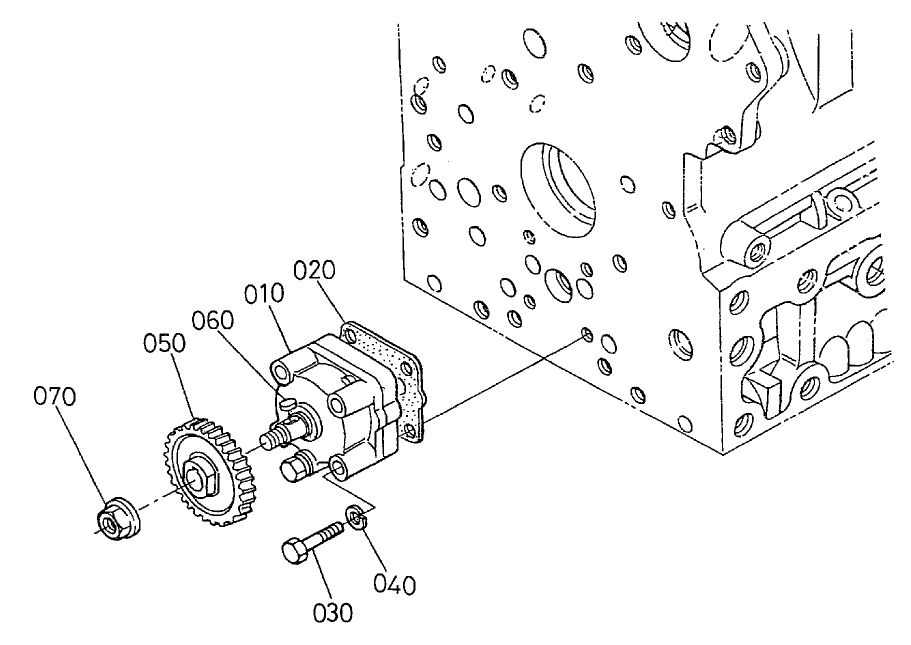 020
010
060
050
070
040
030