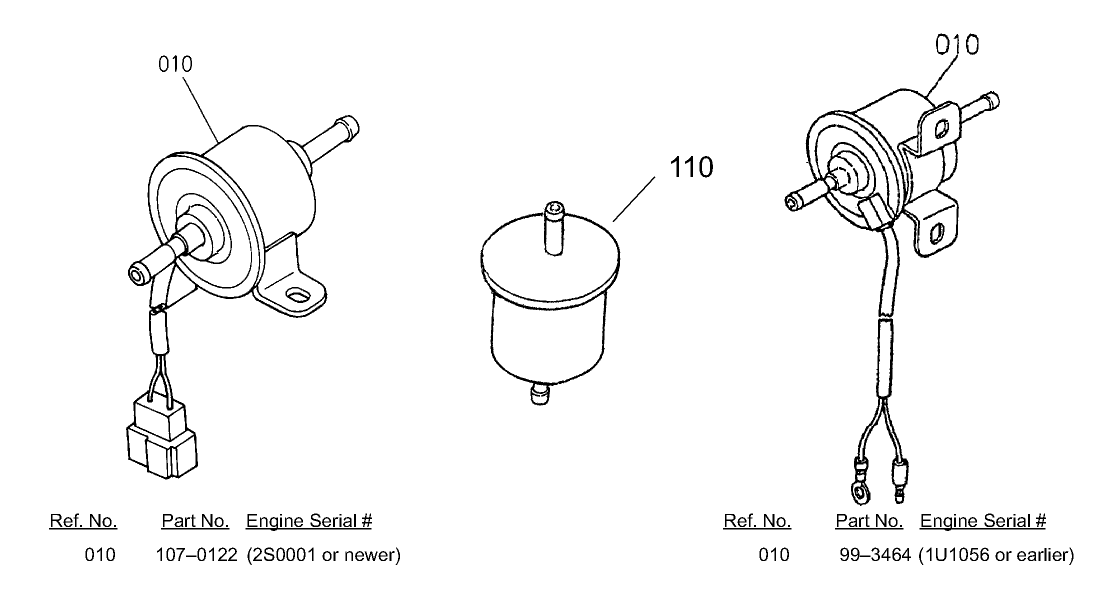 010

110

010

| Ref. No. | Part No. | Engine Serial # |
|---|---|---|
| 010 | 107–0122 | (2S0001 or newer) |

| Ref. No. | Part No. | Engine Serial # |
|---|---|---|
| 010 | 99–3464 | (1U1056 or earlier) |