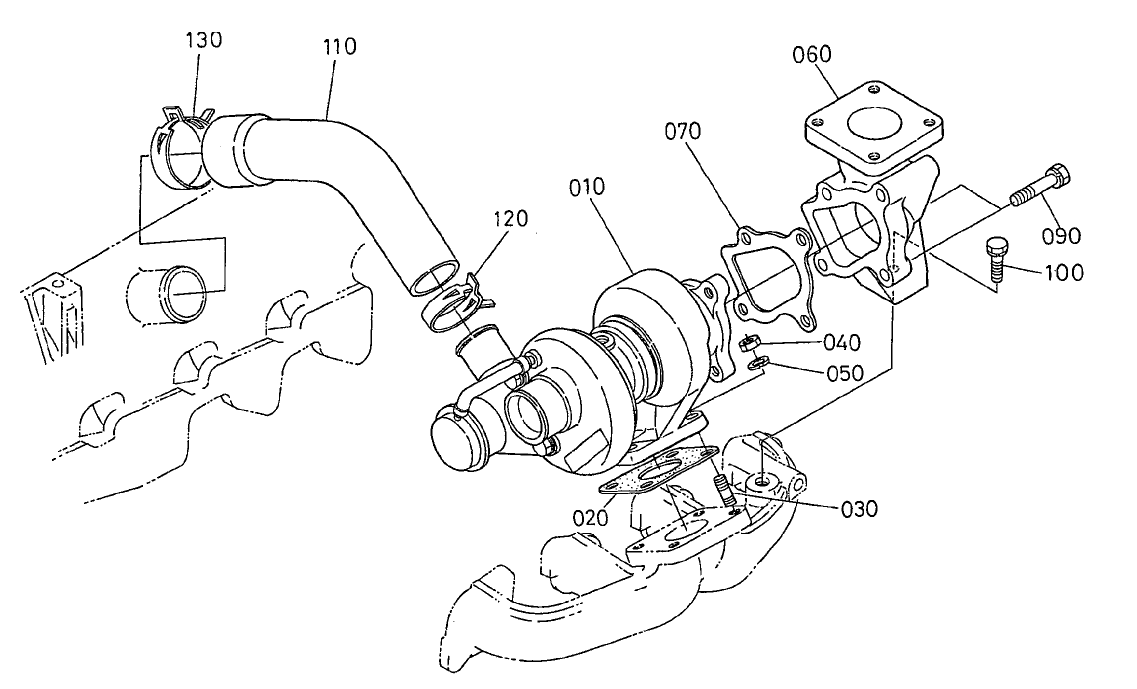 130
110
060
070
010
120
090
100
040
050
020
030