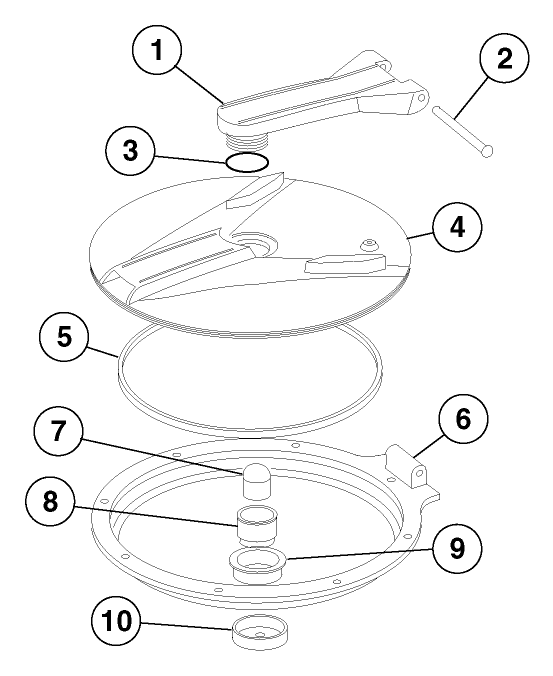 1
2
3
4
5
6
7
8
9
10