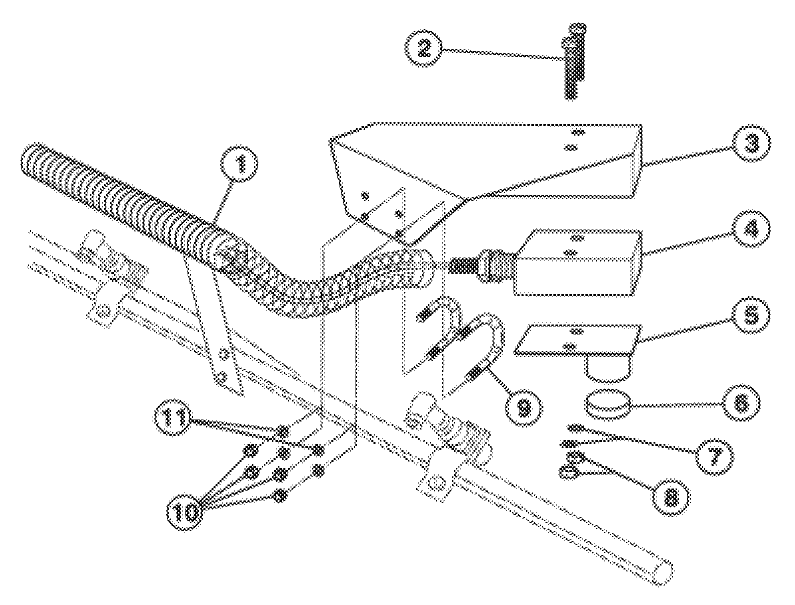 2
3
1
4
5
9
6
11
7
8
10