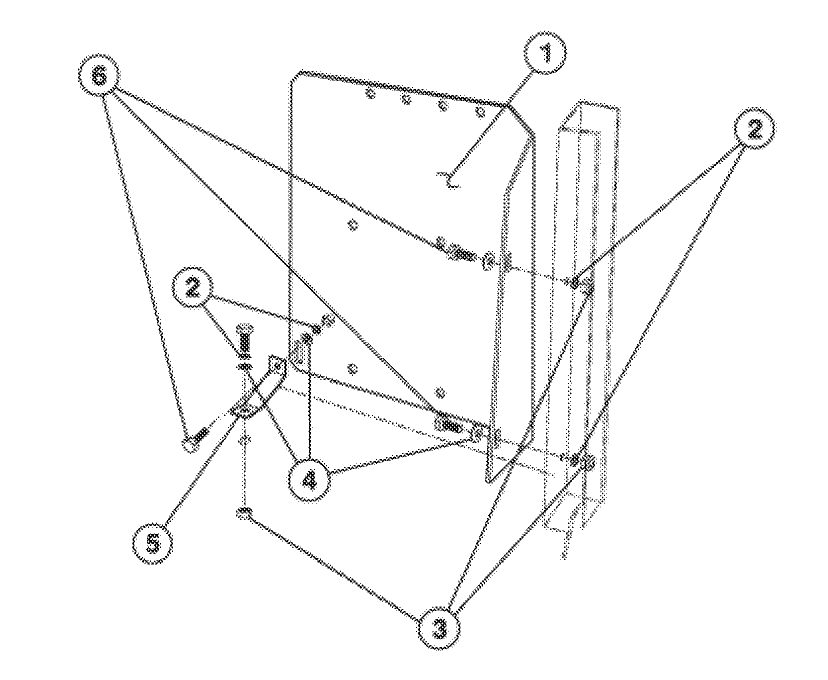 6
1
2
2
4
5
3