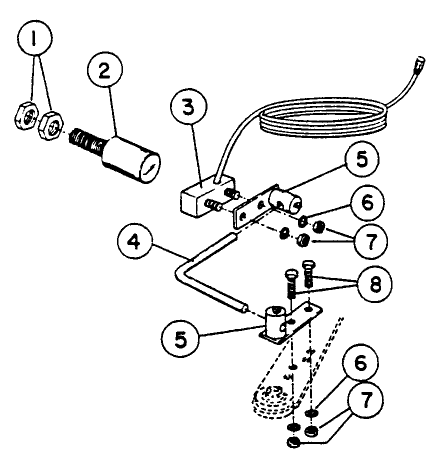 1
2
3
5
6
7
4
8
5
6
7