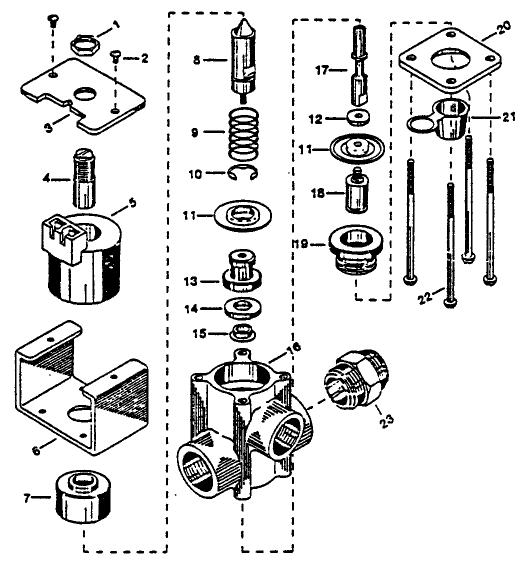 1
2
3
4
5
6
7
8
9
10
11
13
14
15
16
17
12
11
18
19
20
21
22
23