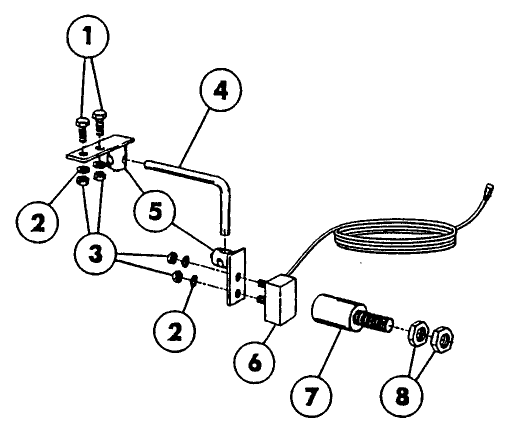 1
4
2
5
3
2
6
7
8