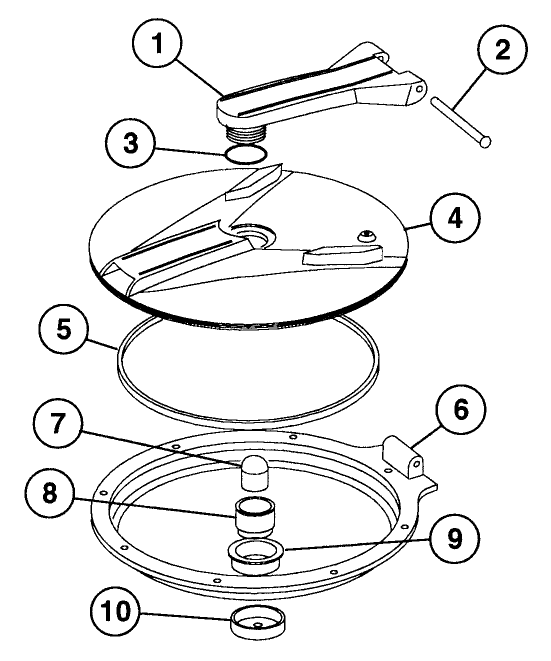 1
2
3
4
5
6
7
8
9
10