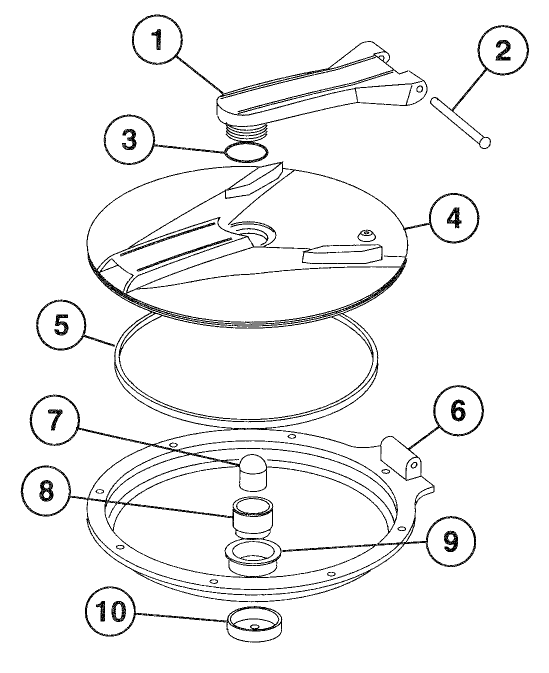 1
2
3
4
5
6
7
8
9
10