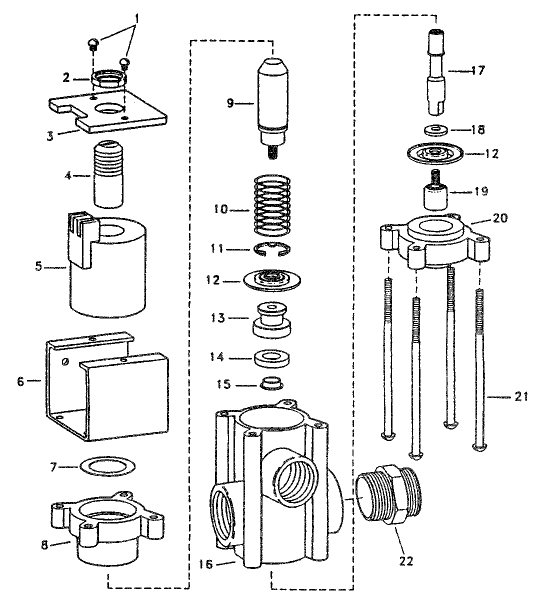 1
2
3
4
5
6
7
8
9
10
11
12
13
14
15
16
17
18
12
19
20
21
22