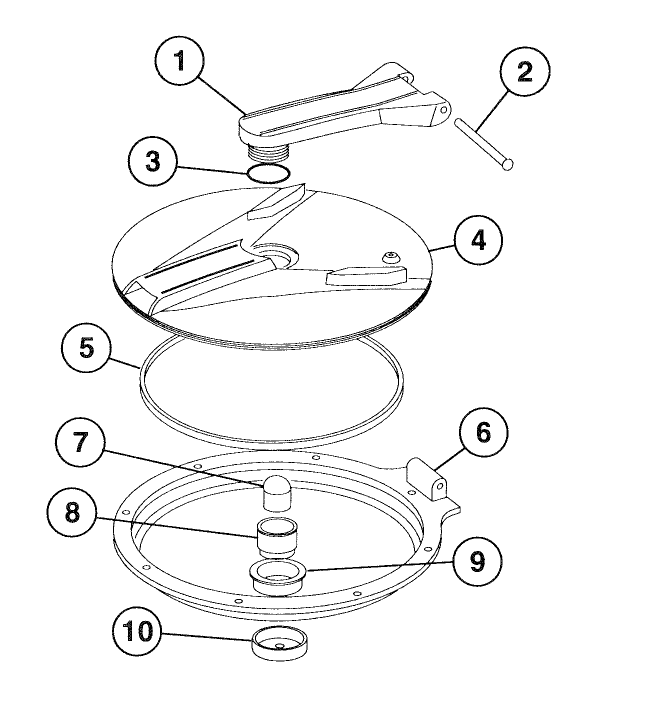 1
2
3
4
5
6
7
8
9
10