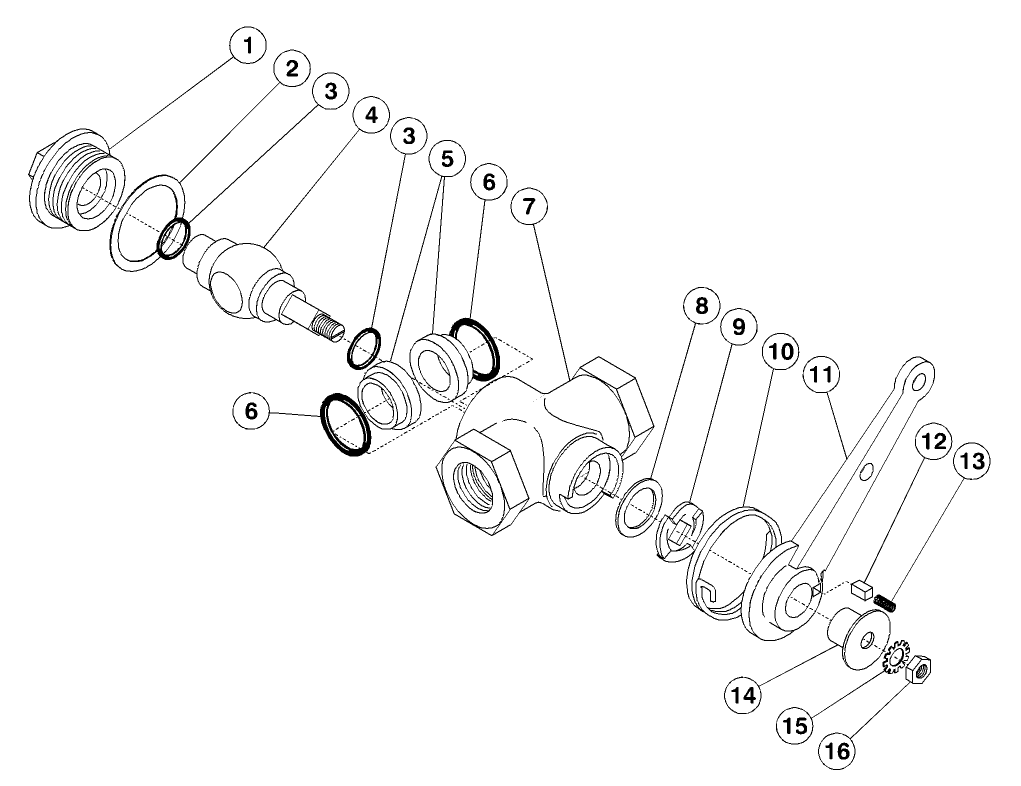 1
2
3
4
3
5
6
7
6
8
9
10
11
12
13
14
15
16