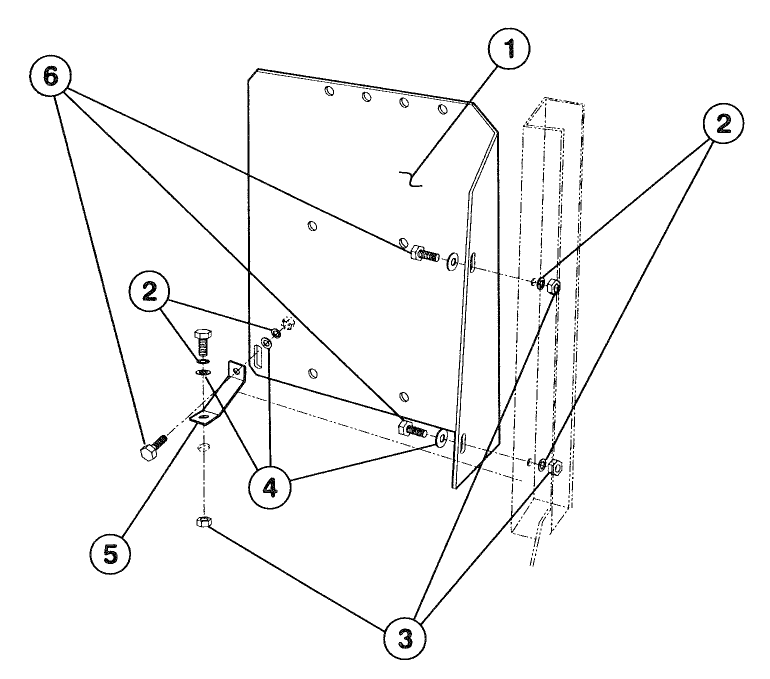 6
1
2
2
4
5
3