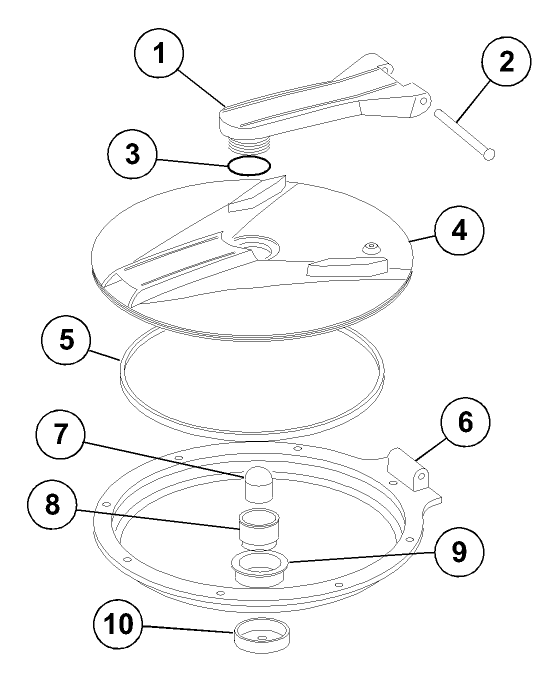 1
2
3
4
5
6
7
8
9
10