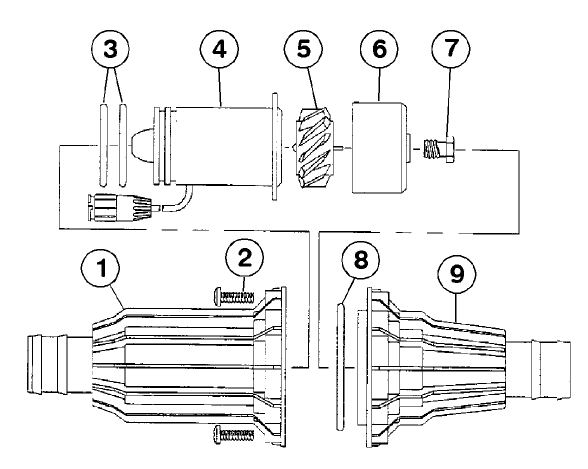 3
4
5
6
7
1
2
8
9