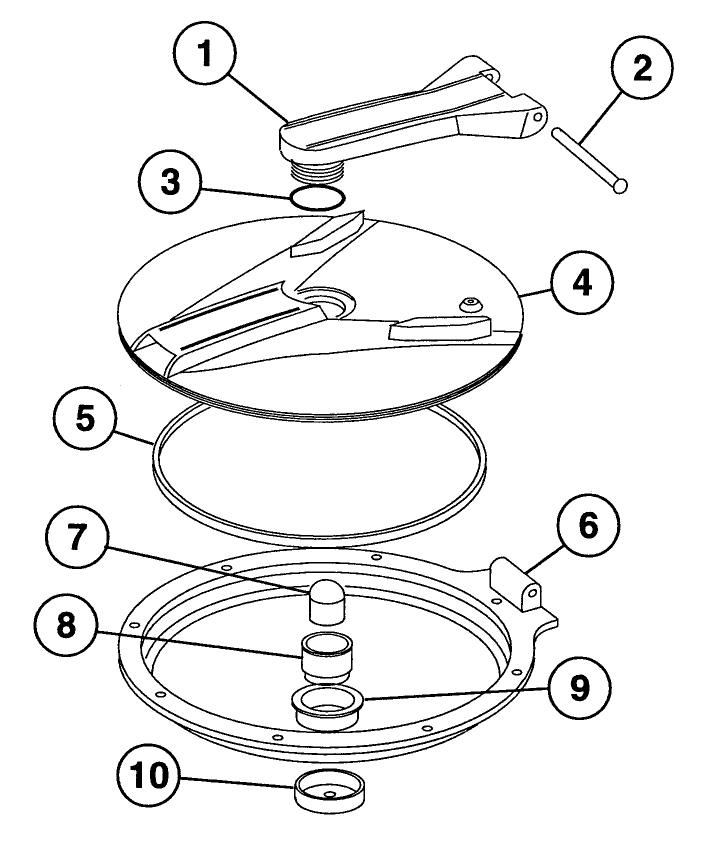 1
2
3
4
5
6
7
8
9
10