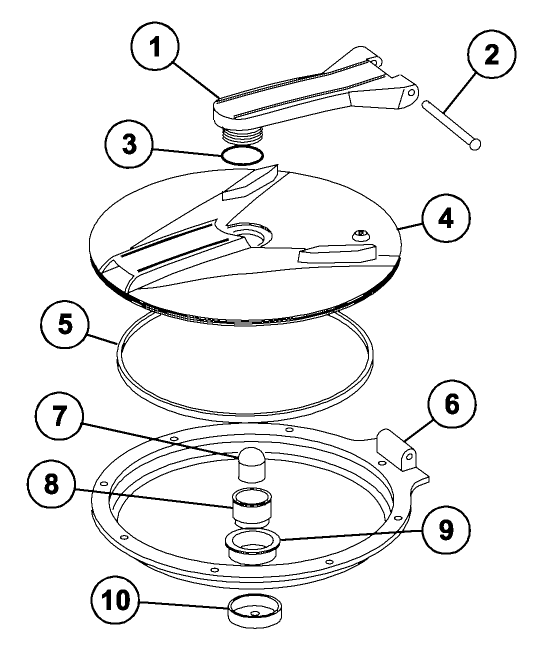 1
2
3
4
5
6
7
8
9
10