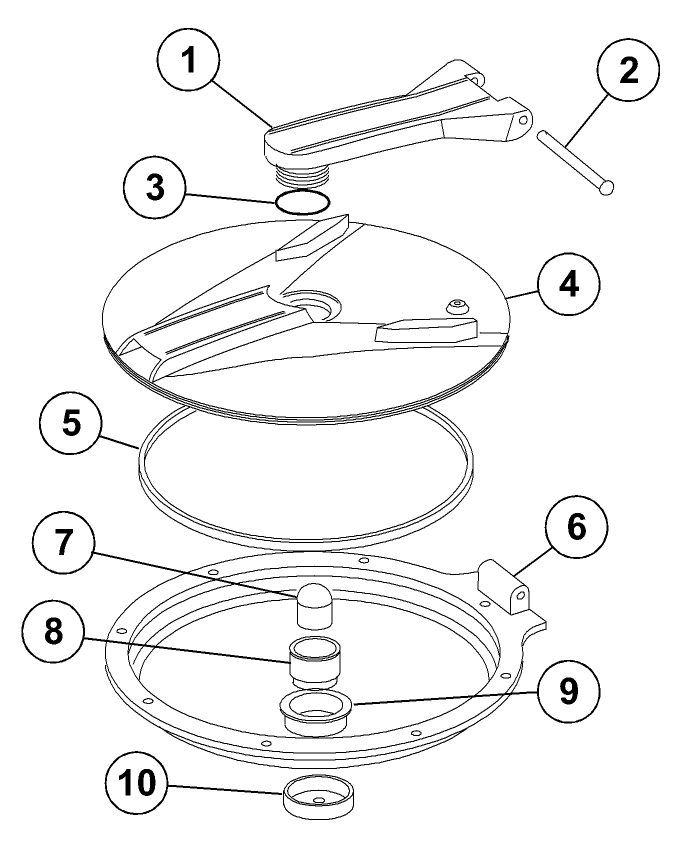 1
2
3
4
5
6
7
8
9
10