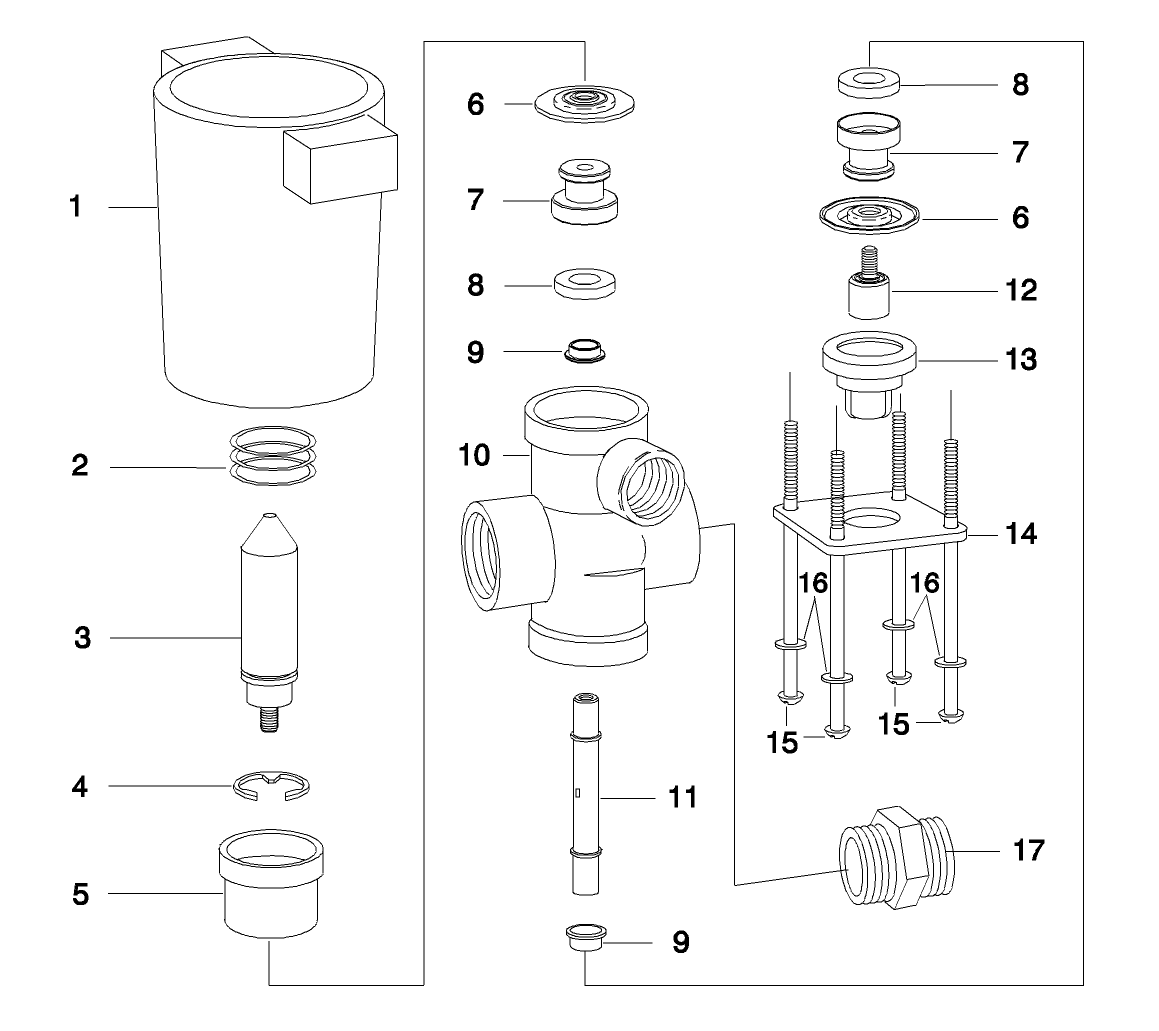 1
2
3
4
5
6
7
8
9
10
11
9
8
7
6
12
13
14
16
16
15
15
17