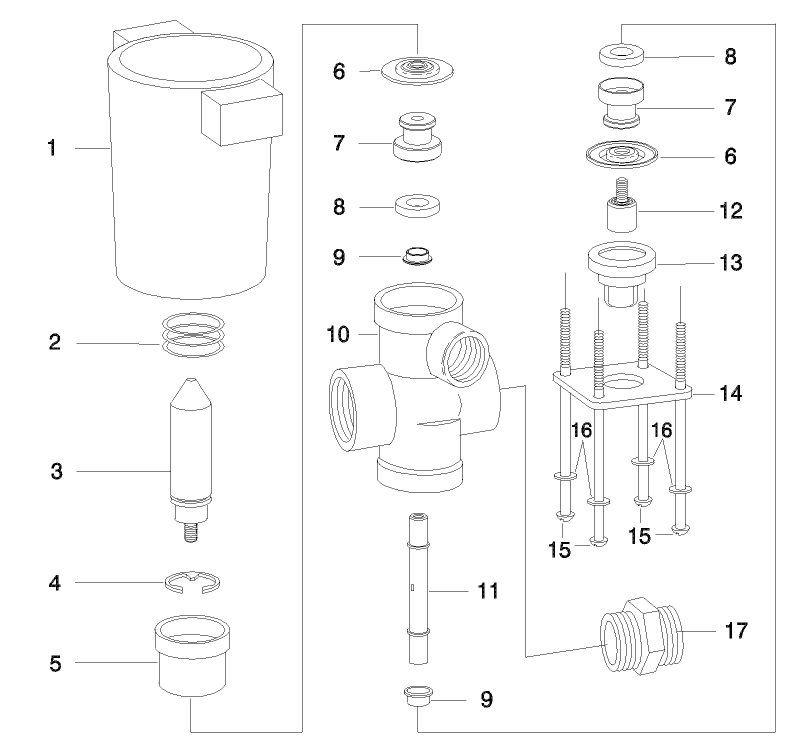 1
2
3
4
5
6
7
8
9
10
11
9
8
7
6
12
13
14
16
16
15
15
17