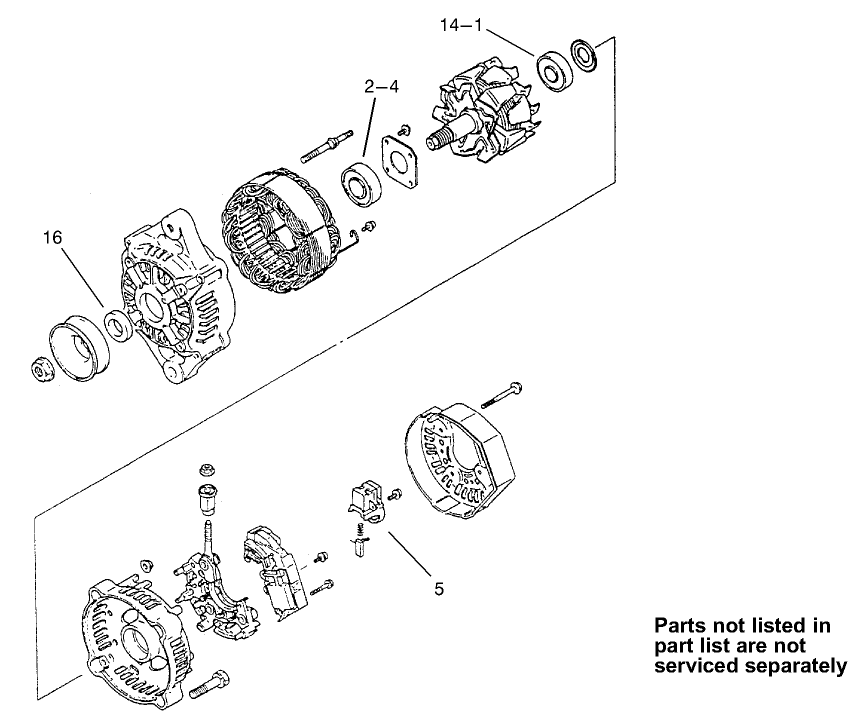 14–1

2–4

16

5

Parts not listed in part list are not serviced separately