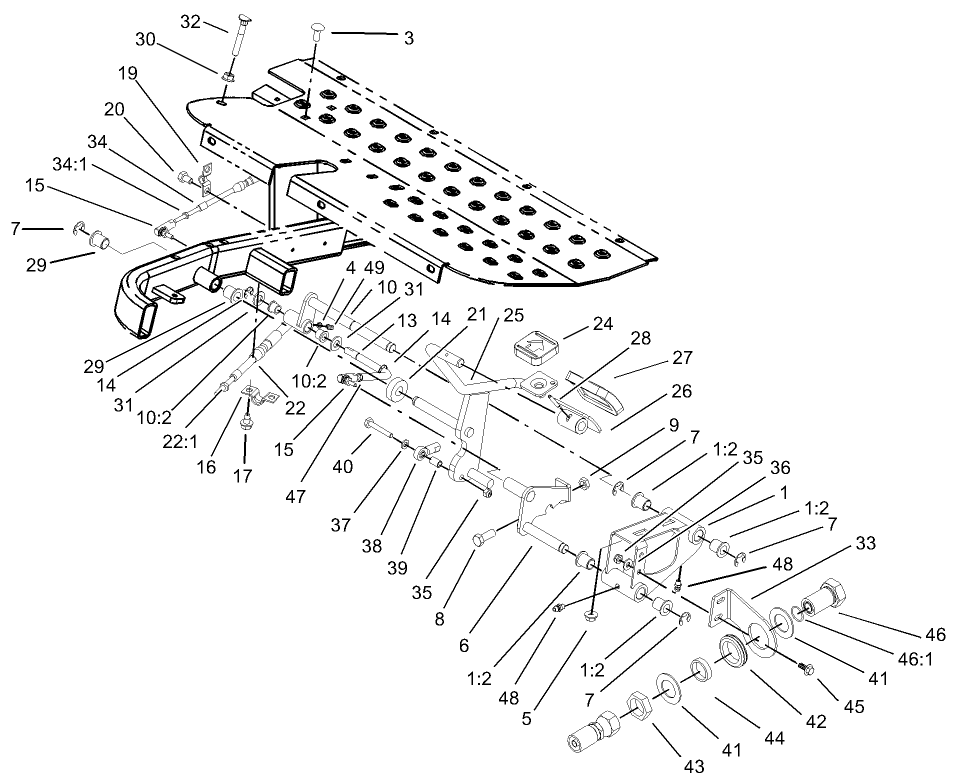 32
3
30
19
20
34
34:1
15
7
29
4
49
10
31
13
14
21
25
24
28
27
26
29
14
31
10:2
10:2
22
22:1
16
17
15
47
40
37
38
39
35
9
7
1:2
35
36
1
1:2
7
33
48
8
6
1:2
48
5
1:2
7
46
46:1
41
45
42
44
41
43