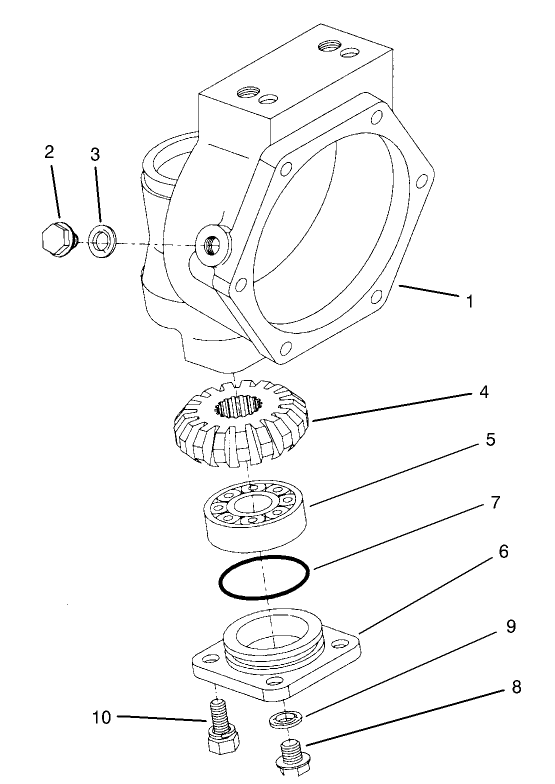 2
3
1
4
5
7
6
9
8
10