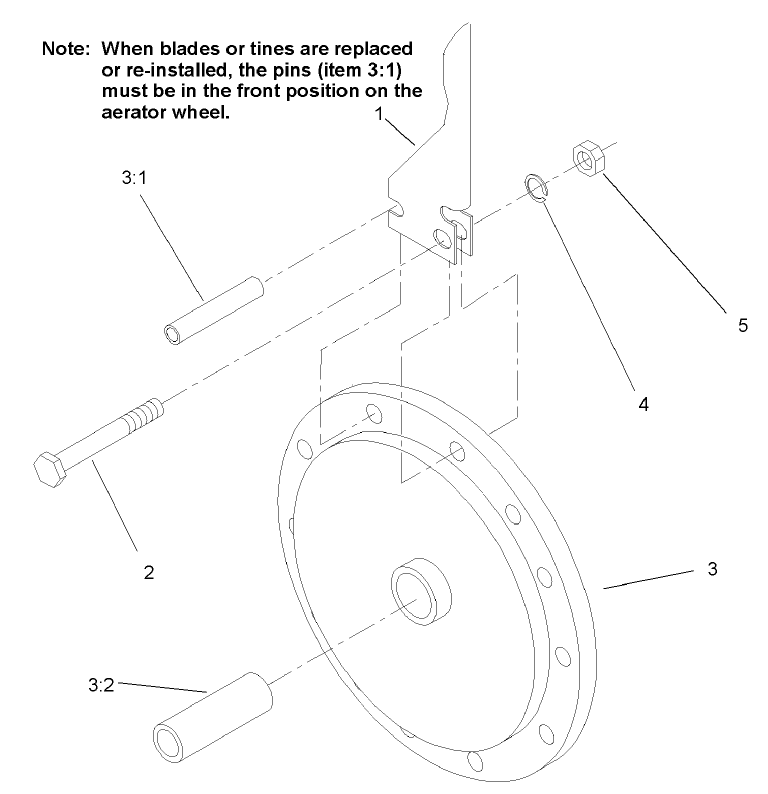 Note: When blades or tines are replaced or re-installed, the pins (item 3:1) must be in the front position on the aerator wheel.

1

3:1

5

4

2

3

3:2