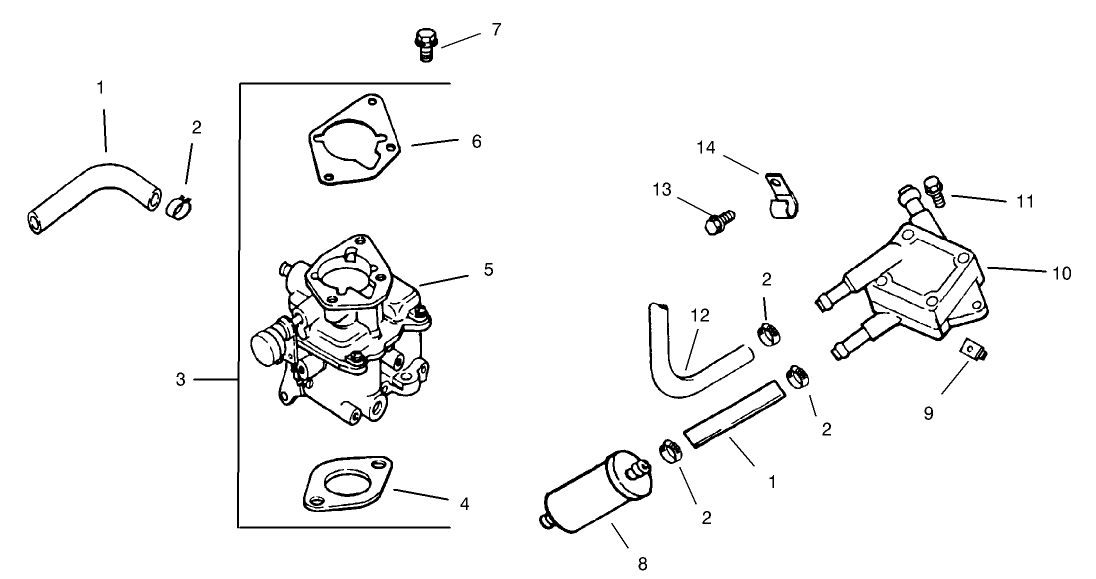 7
1
2
6
14
13
11
5
10
2
12
3
9
2
1
4
2
8