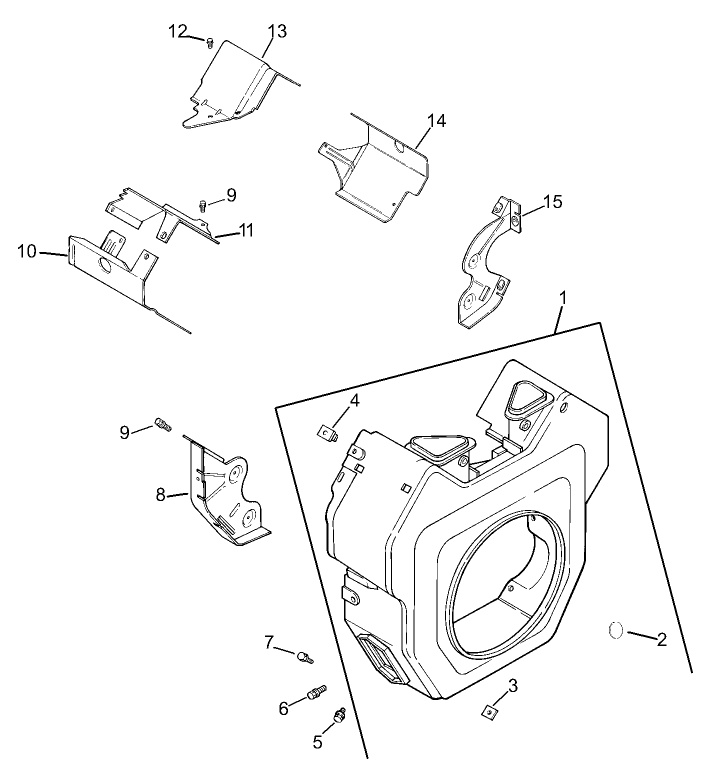 12
13
14
9
11
10
15
1
4
9
8
2
7
3
6
5