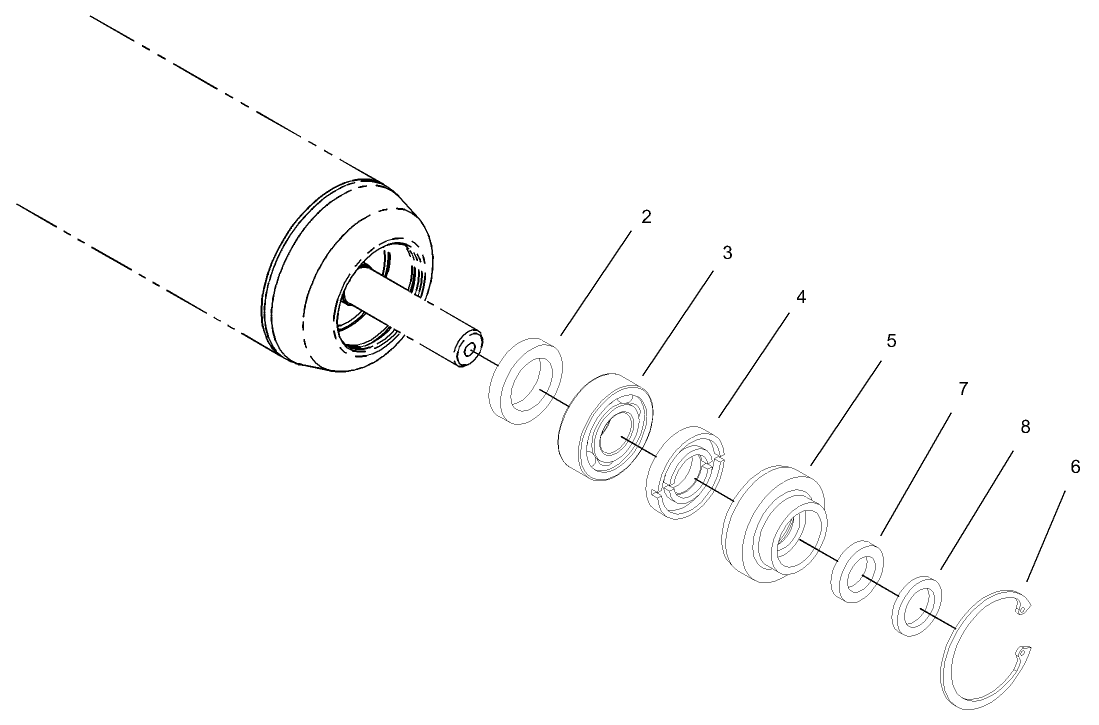 2
3
4
5
7
8
6