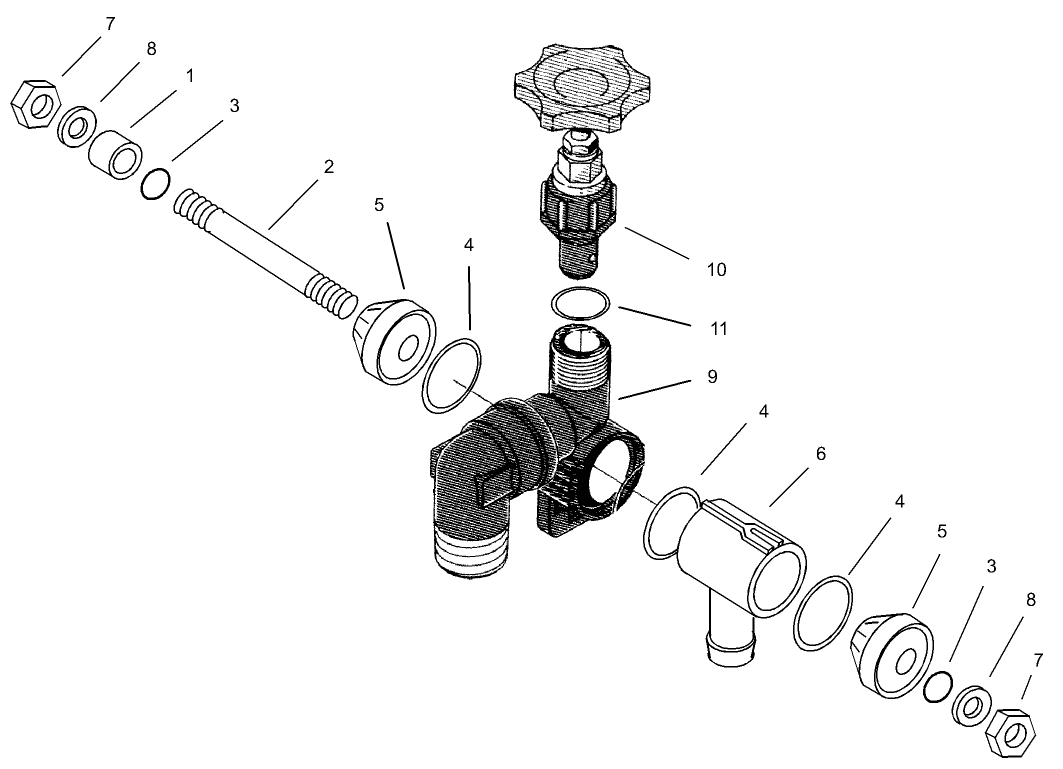 7
8
1
3
2
5
4
10
11
9
4
6
4
5
3
8
7