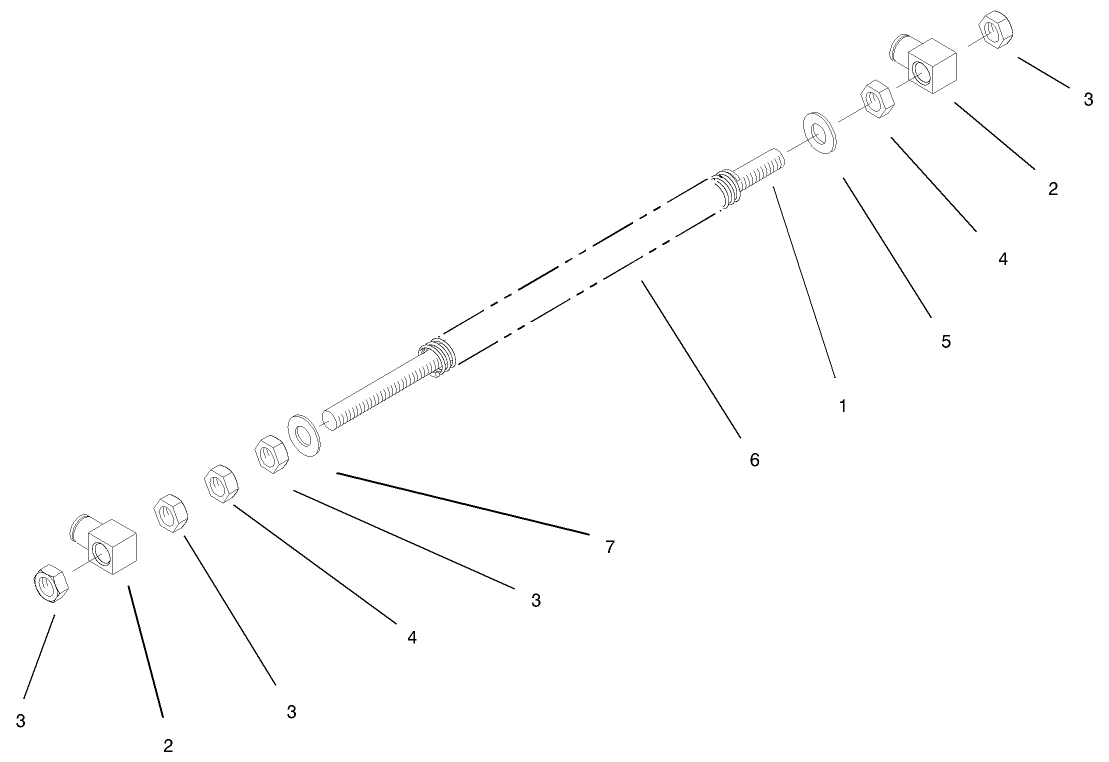 3
2
4
5
1
6
7
3
4
3
3
2