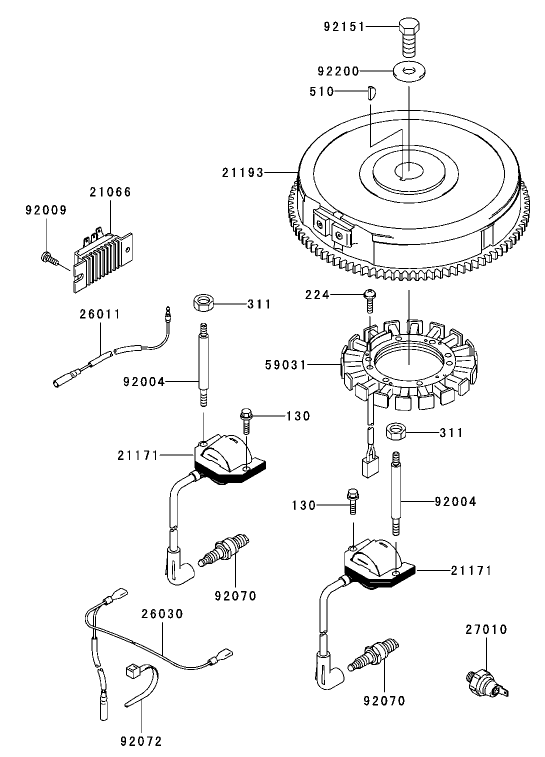 92151
92200
510
21193
21066
92009
224
311
26011
59031
92004
130
311
21171
130
92004
21171
92070
26030
27010
92070
92072