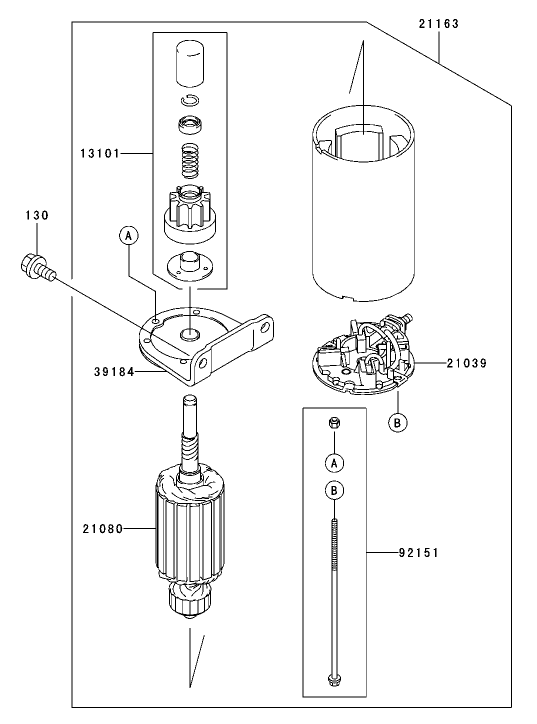 21163

13101

130

A

39184

21039

B

A

B

21080

92151