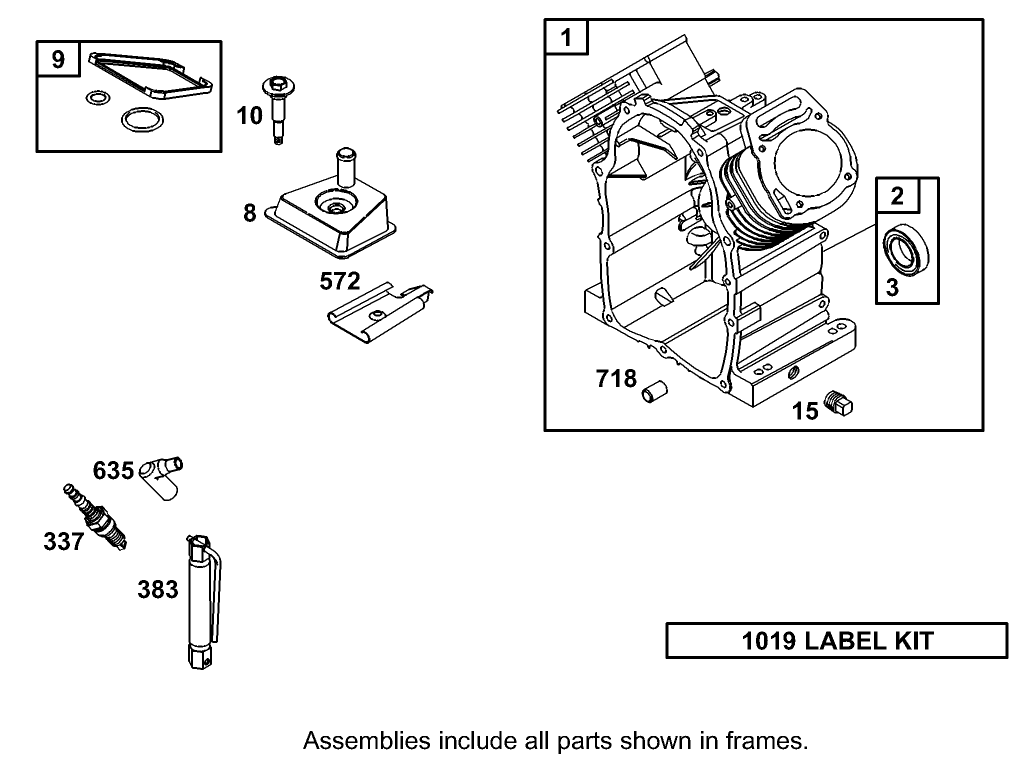 9

10

8

572

1

2

3

718

15

635

337

383

1019 LABEL KIT

Assemblies include all parts shown in frames.