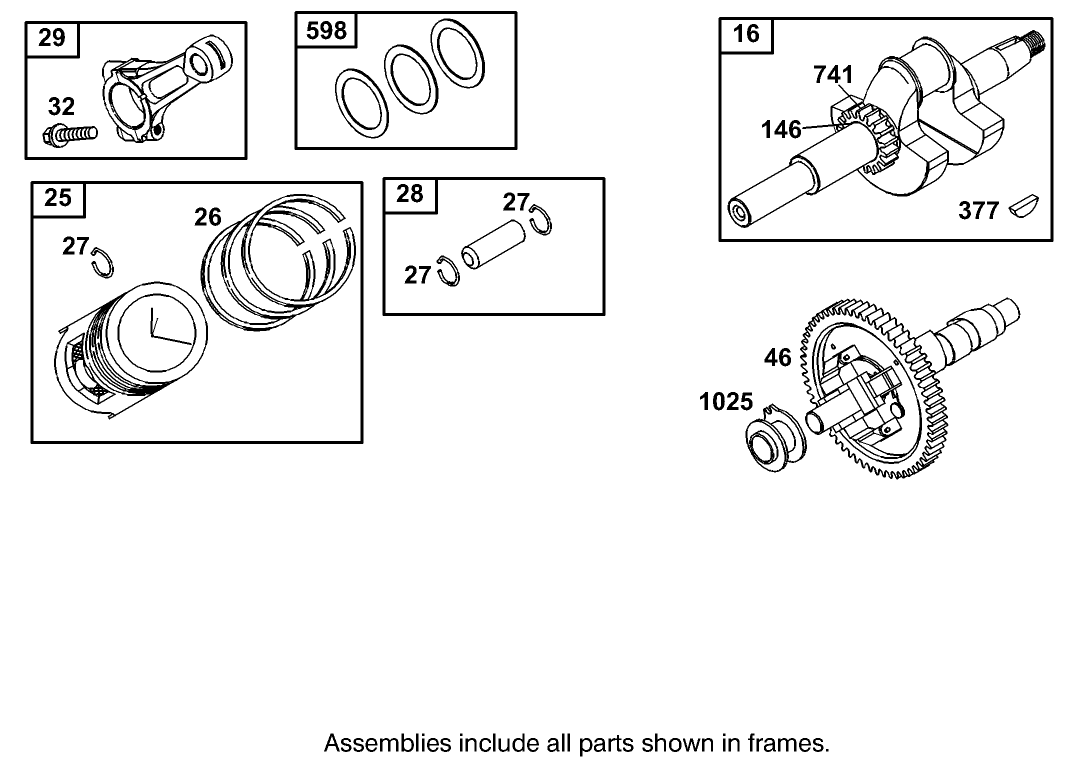 29
32
598
16
741
146
377
25
26
27
28
27
27
46
1025

Assemblies include all parts shown in frames.