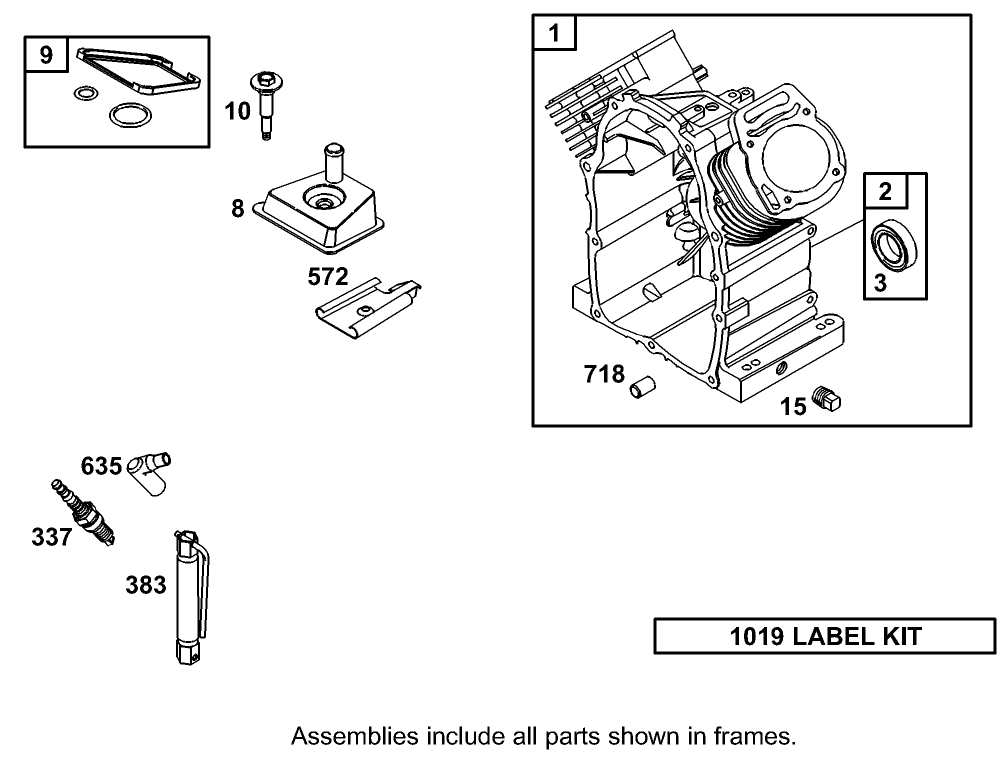 9

10

8

572

1

2

3

718

15

635

337

383

1019 LABEL KIT

Assemblies include all parts shown in frames.