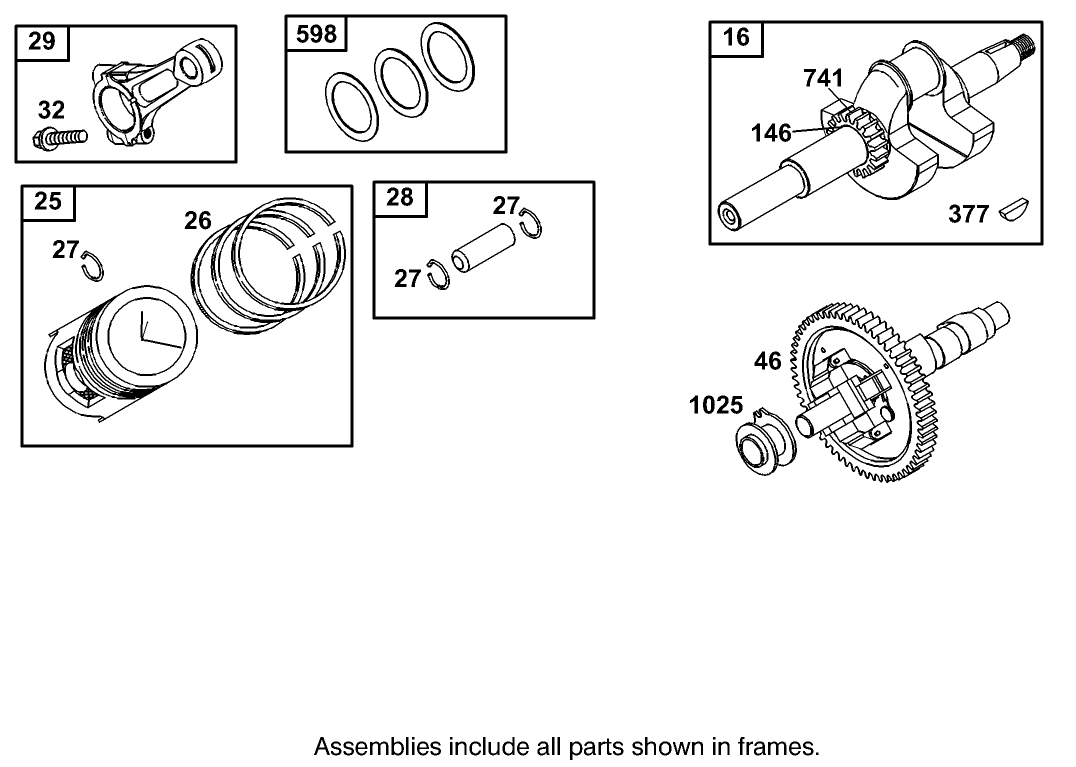 29
32

598

16
741
146
377

25
27
26

28
27
27

46
1025

Assemblies include all parts shown in frames.