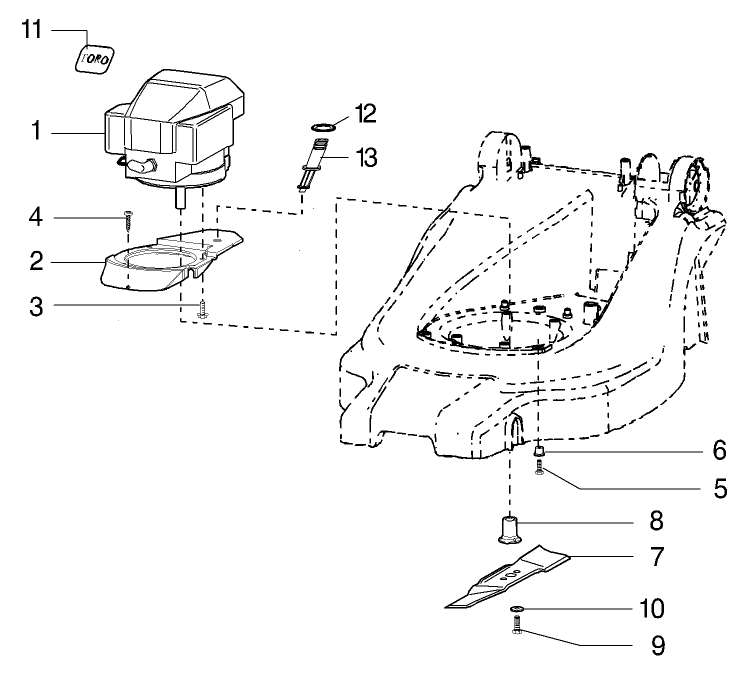 11
TORO
1
12
13
4
2
3
6
5
8
7
10
9