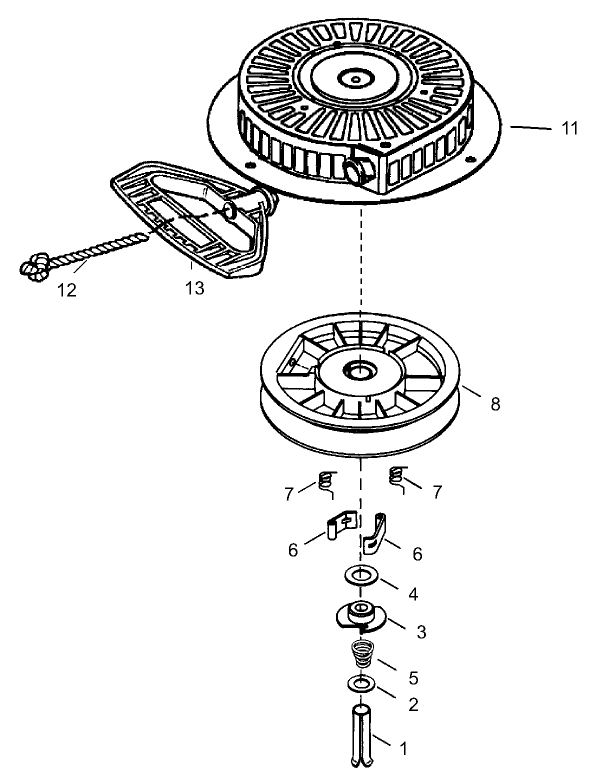 11

12

13

8

7

7

6

6

4

3

5

2

1