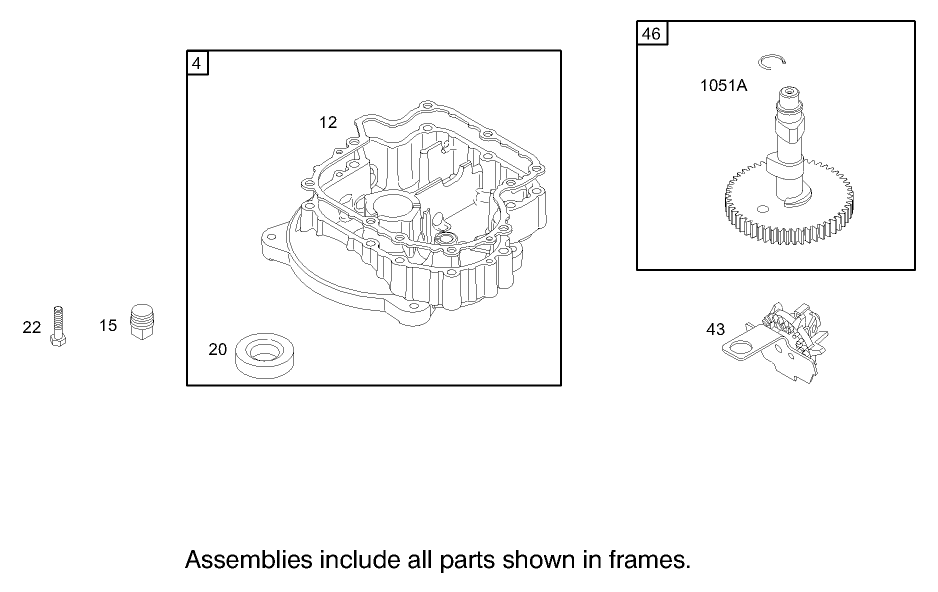 4

12

20

22

15

46

1051A

43

Assemblies include all parts shown in frames.